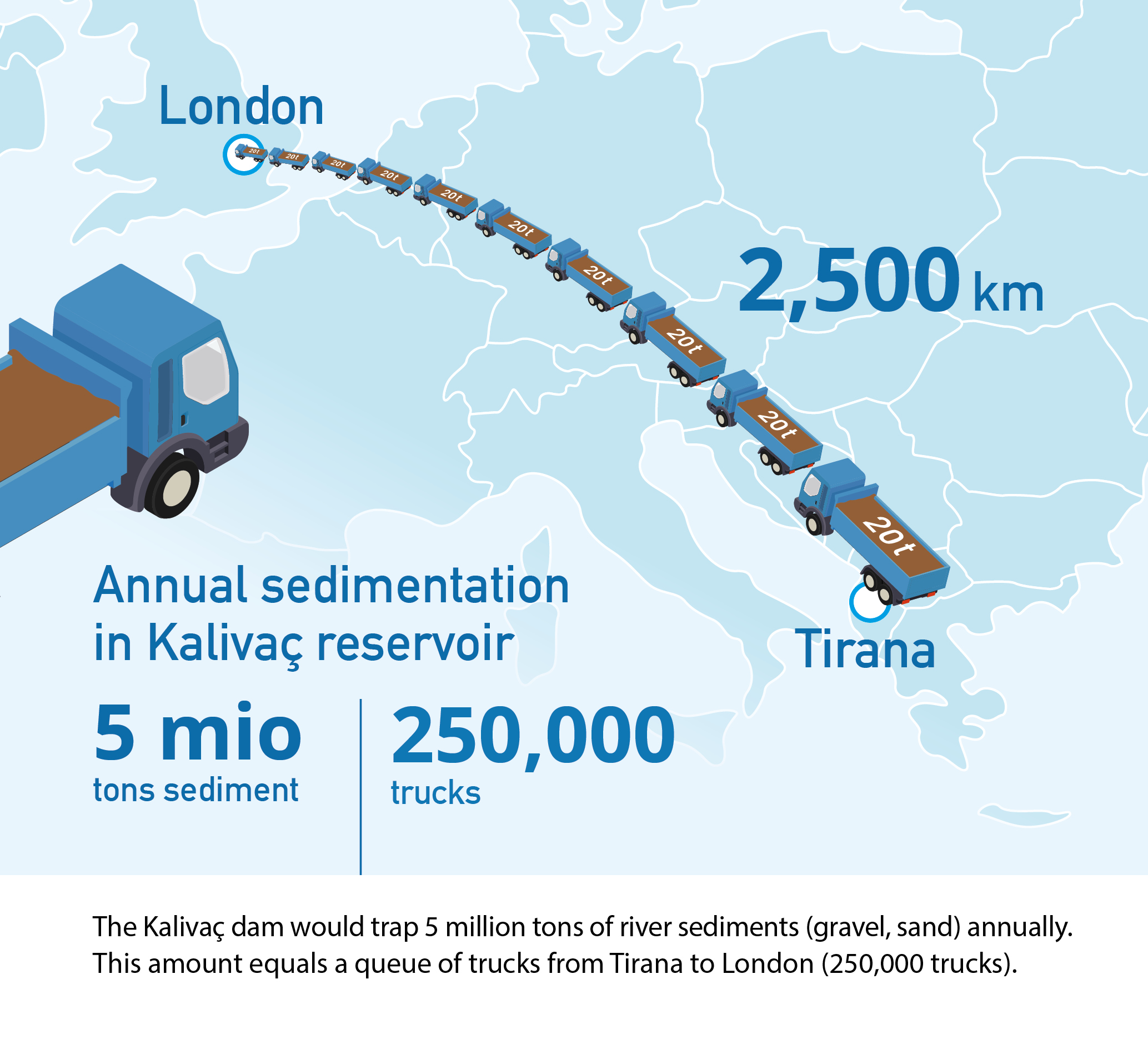 London

20t 20t 20t 20t 20t 20t 20t 20t 20t 20t

2,500 km

Tirana

Annual sedimentation in Kalivaç reservoir

5 mio
tons sediment

250,000
trucks

The Kalivaç dam would trap 5 million tons of river sediments (gravel, sand) annually. This amount equals a queue of trucks from Tirana to London (250,000 trucks).